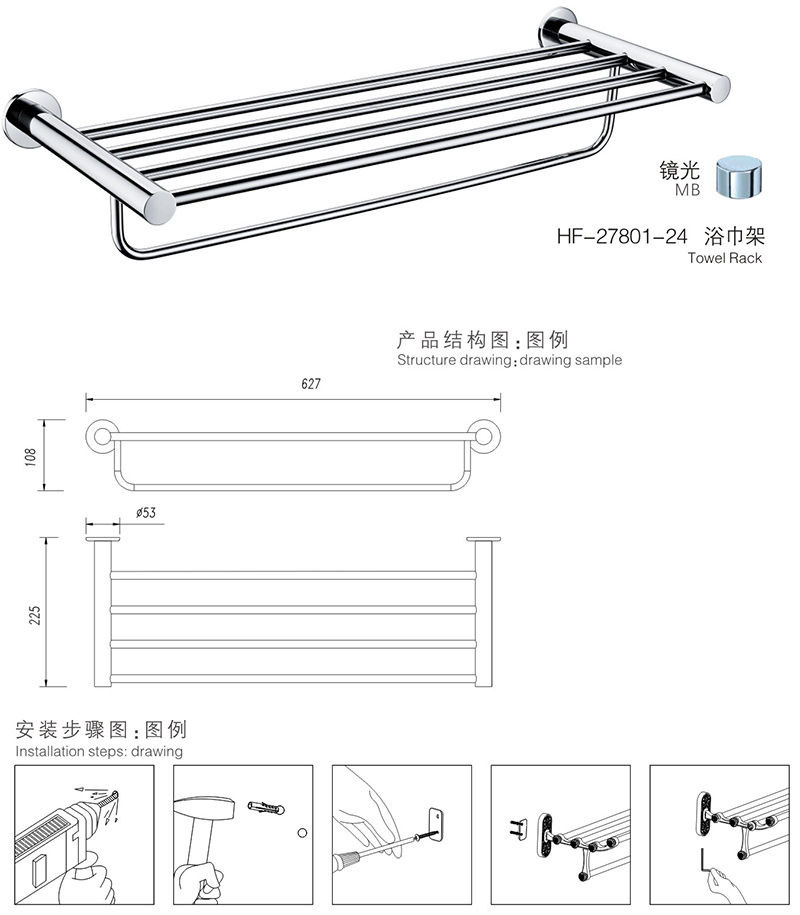 镜光
MB

HF-27801-24 浴巾架
Towel Rack

产品结构图：图例
Structure drawing：drawing sample

627

108

ø53

225

安装步骤图：图例
Installation steps: drawing