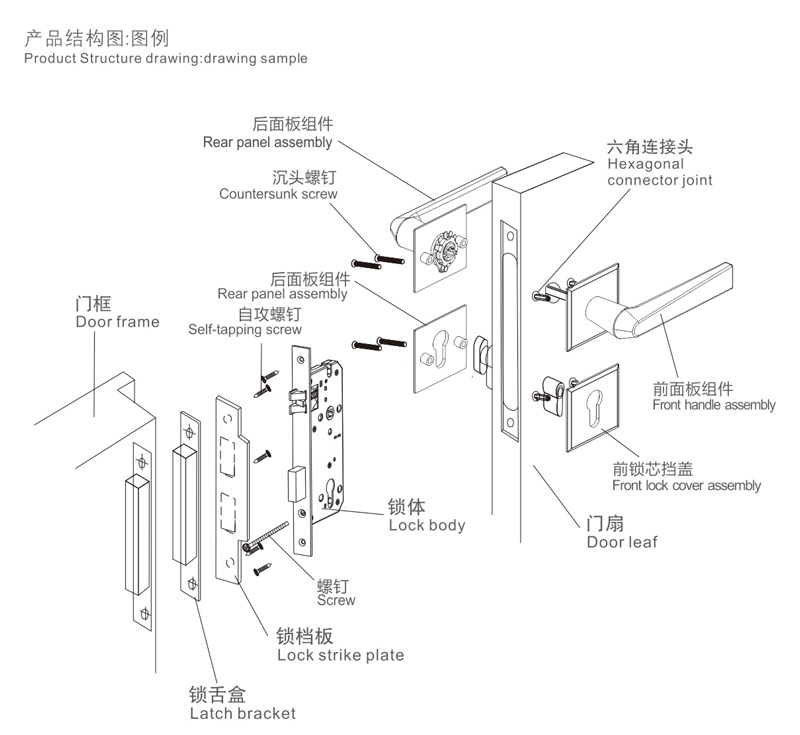 产品结构图:图例
Product Structure drawing:drawing sample

后面板组件
Rear panel assembly

沉头螺钉
Countersunk screw

六角连接头
Hexagonal connector joint

后面板组件
Rear panel assembly

门框
Door frame

自攻螺钉
Self-tapping screw

前面板组件
Front handle assembly

前锁芯挡盖
Front lock cover assembly

锁体
Lock body

门扇
Door leaf

螺钉
Screw

锁档板
Lock strike plate

锁舌盒
Latch bracket