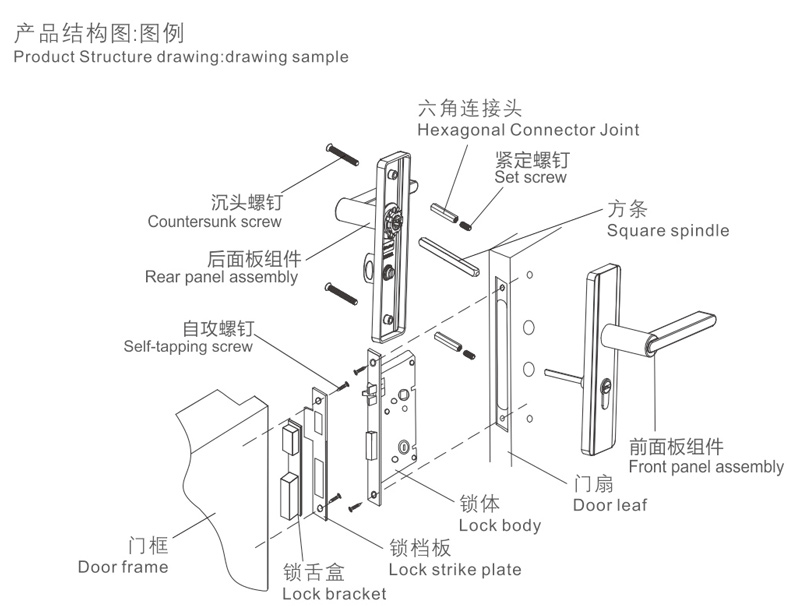 产品结构图:图例
Product Structure drawing:drawing sample

六角连接头
Hexagonal Connector Joint

紧定螺钉
Set screw

沉头螺钉
Countersunk screw

方条
Square spindle

后面板组件
Rear panel assembly

自攻螺钉
Self-tapping screw

前面板组件
Front panel assembly

门扇
Door leaf

锁体
Lock body

门框
Door frame

锁档板
Lock strike plate

锁舌盒
Lock bracket