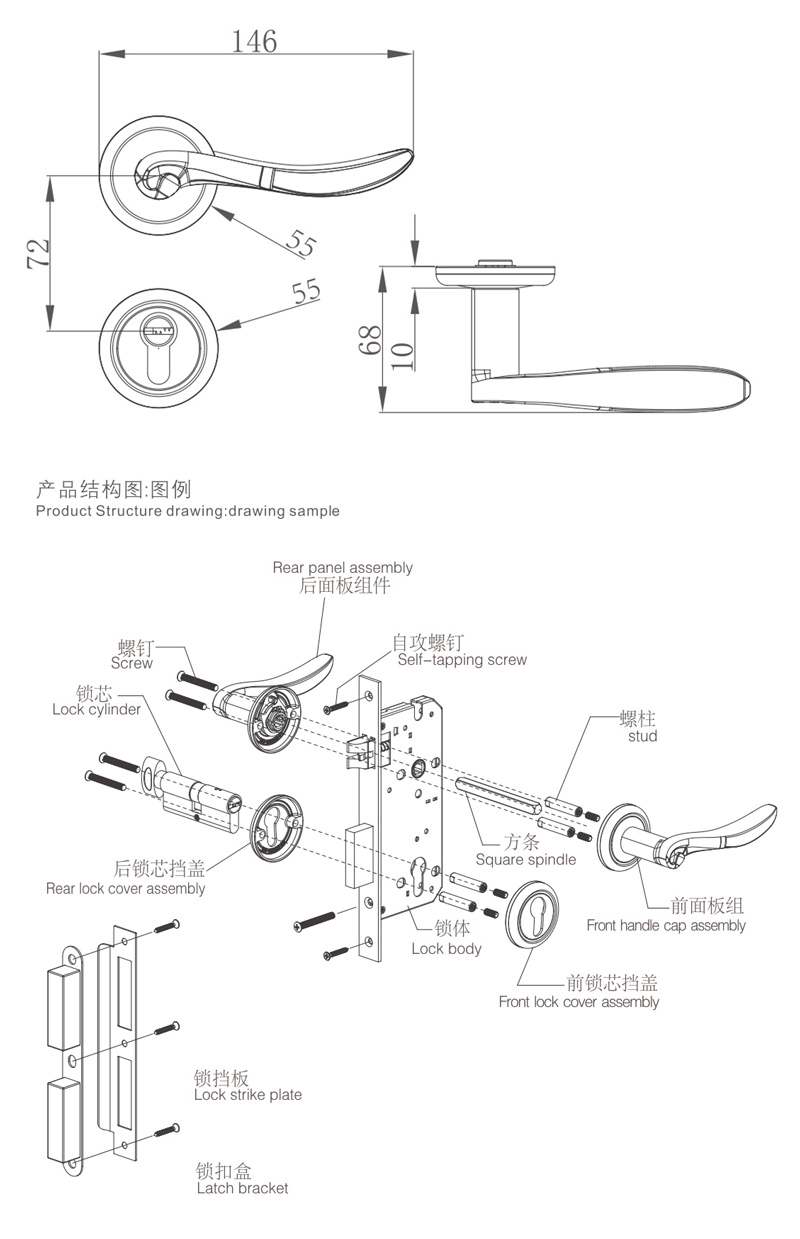 146

72

55

55

68

10

产品结构图:图例
Product Structure drawing:drawing sample

Rear panel assembly
后面板组件

螺钉
Screw

自攻螺钉
Self-tapping screw

锁芯
Lock cylinder

螺柱
stud

方条
Square spindle

后锁芯挡盖
Rear lock cover assembly

前面板组
Front handle cap assembly

锁体
Lock body

前锁芯挡盖
Front lock cover assembly

锁挡板
Lock strike plate

锁扣盒
Latch bracket