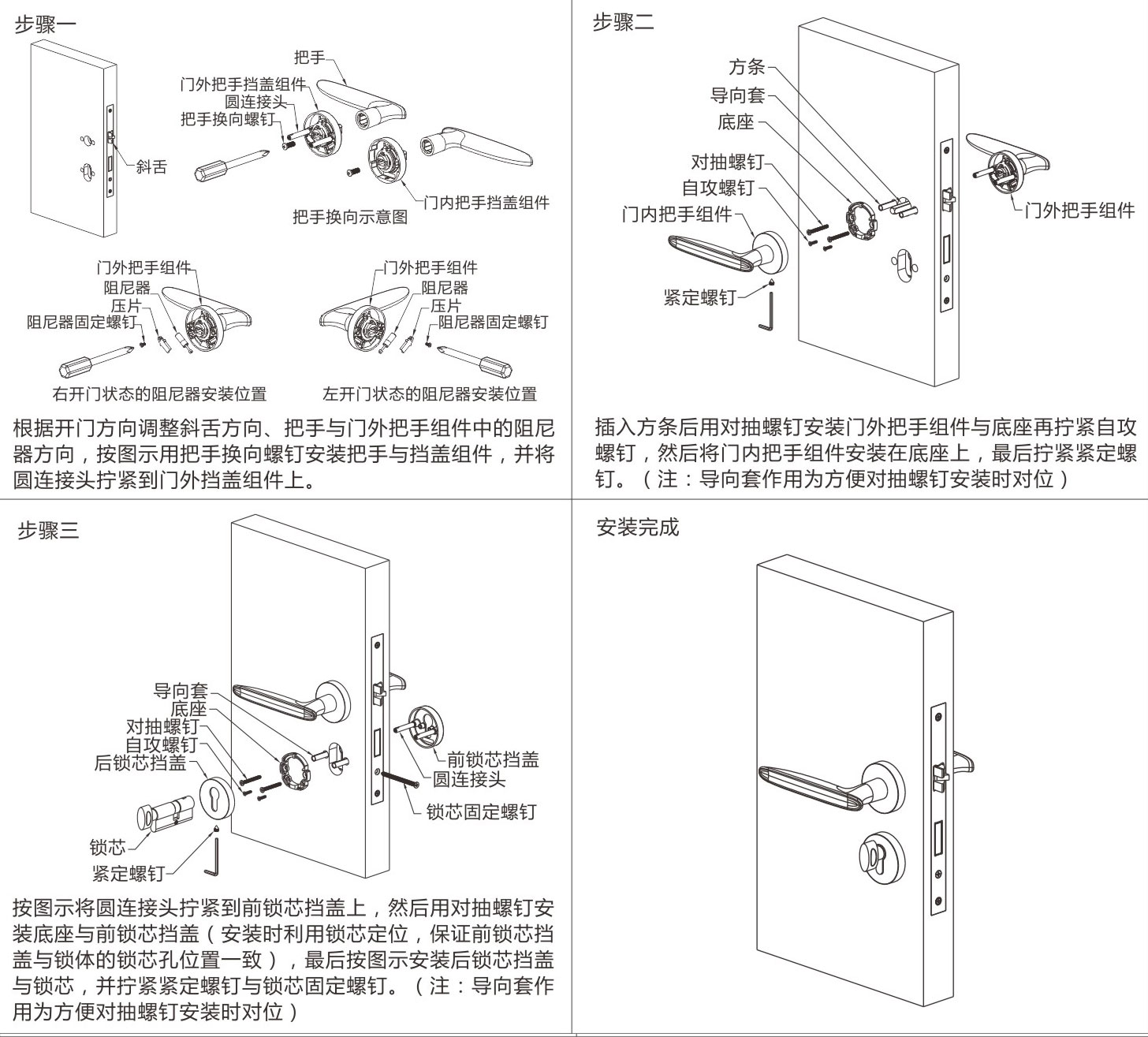 步骤一

把手
门外把手挡盖组件
圆连接头
把手换向螺钉
斜舌
门内把手挡盖组件
把手换向示意图

门外把手组件
阻尼器
压片
阻尼器固定螺钉
右开门状态的阻尼器安装位置

门外把手组件
阻尼器
压片
阻尼器固定螺钉
左开门状态的阻尼器安装位置

根据开门方向调整斜舌方向、把手与门外把手组件中的阻尼器方向，按图示用把手换向螺钉安装把手与挡盖组件，并将圆连接头拧紧到门外挡盖组件上。

步骤二

方条
导向套
底座
对抽螺钉
自攻螺钉
门内把手组件
紧定螺钉
门外把手组件

插入方条后用对抽螺钉安装门外把手组件与底座再拧紧自攻螺钉，然后将门内把手组件安装在底座上，最后拧紧紧定螺钉。（注：导向套作用为方便对抽螺钉安装时对位）

步骤三

导向套
底座
对抽螺钉
自攻螺钉
后锁芯挡盖
锁芯
紧定螺钉
前锁芯挡盖
圆连接头
锁芯固定螺钉

按图示将圆连接头拧紧到前锁芯挡盖上，然后用对抽螺钉安装底座与前锁芯挡盖（安装时利用锁芯定位，保证前锁芯挡盖与锁体的锁芯孔位置一致），最后按图示安装后锁芯挡盖与锁芯，并拧紧紧定螺钉与锁芯固定螺钉。（注：导向套作用为方便对抽螺钉安装时对位）

安装完成