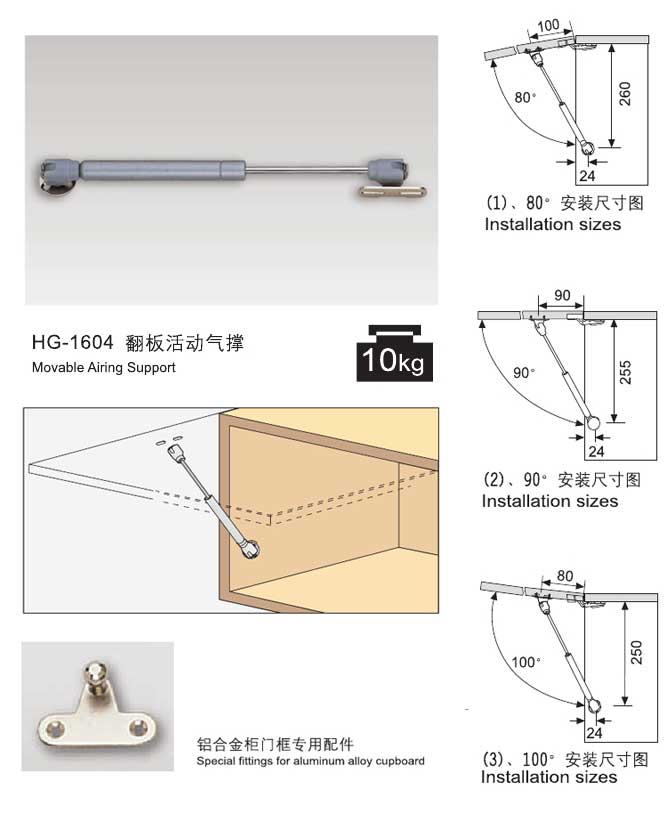 HG-1604 翻板活动气撑
Movable Airing Support

10kg

铝合金柜门框专用配件
Special fittings for aluminum alloy cupboard

100
80°
260
24
(1)、80° 安装尺寸图
Installation sizes

90
90°
255
24
(2)、90° 安装尺寸图
Installation sizes

80
100°
250
24
(3)、100° 安装尺寸图
Installation sizes