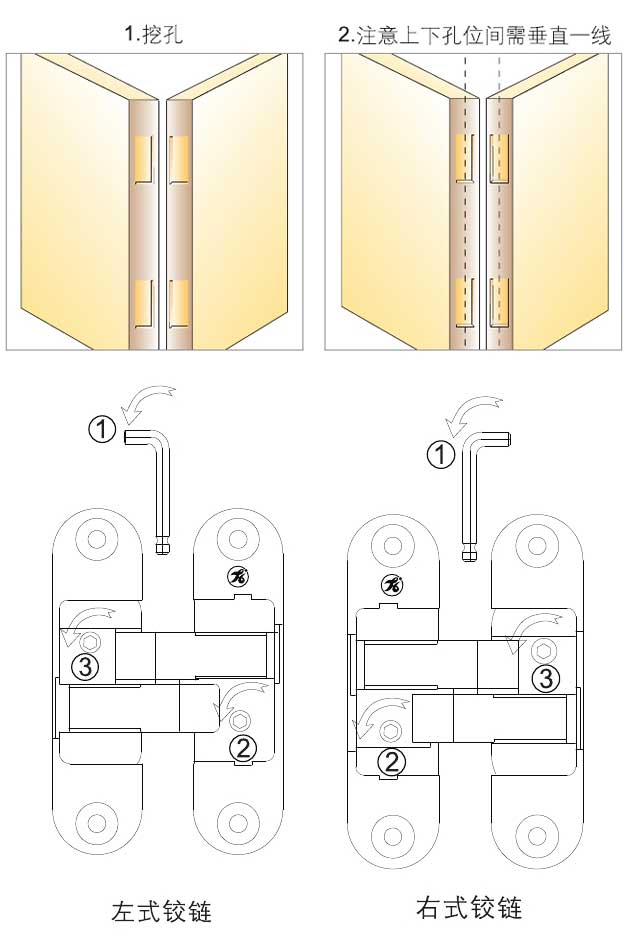 1.挖孔

2.注意上下孔位间需垂直一线

①

③

②

左式铰链

①

③

②

右式铰链