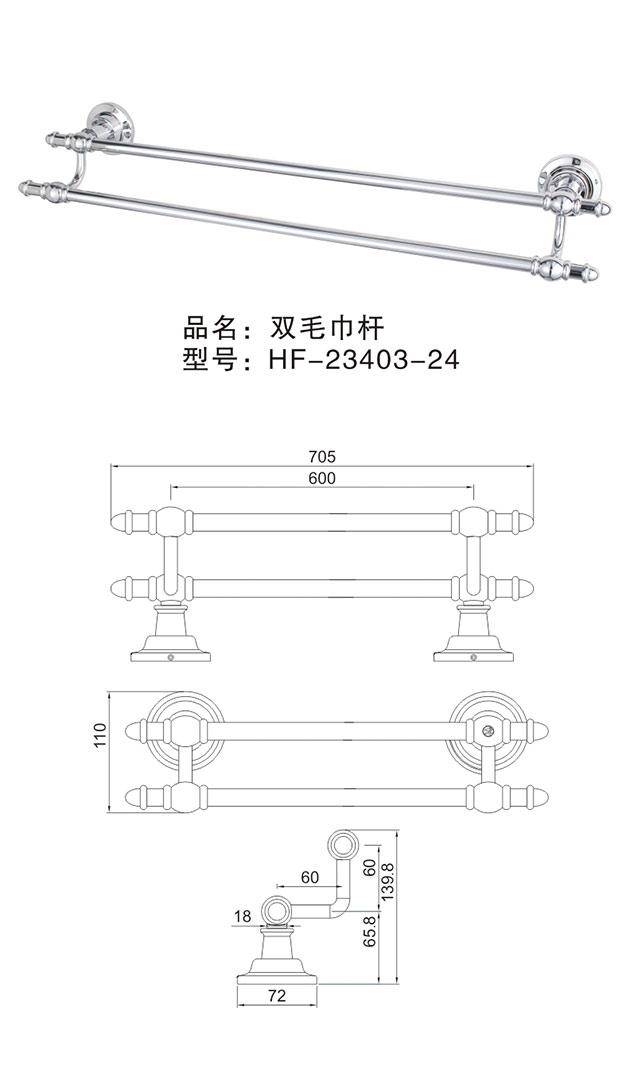 品名：双毛巾杆
型号：HF-23403-24

705
600

110

60
60
139.8
18
65.8
72